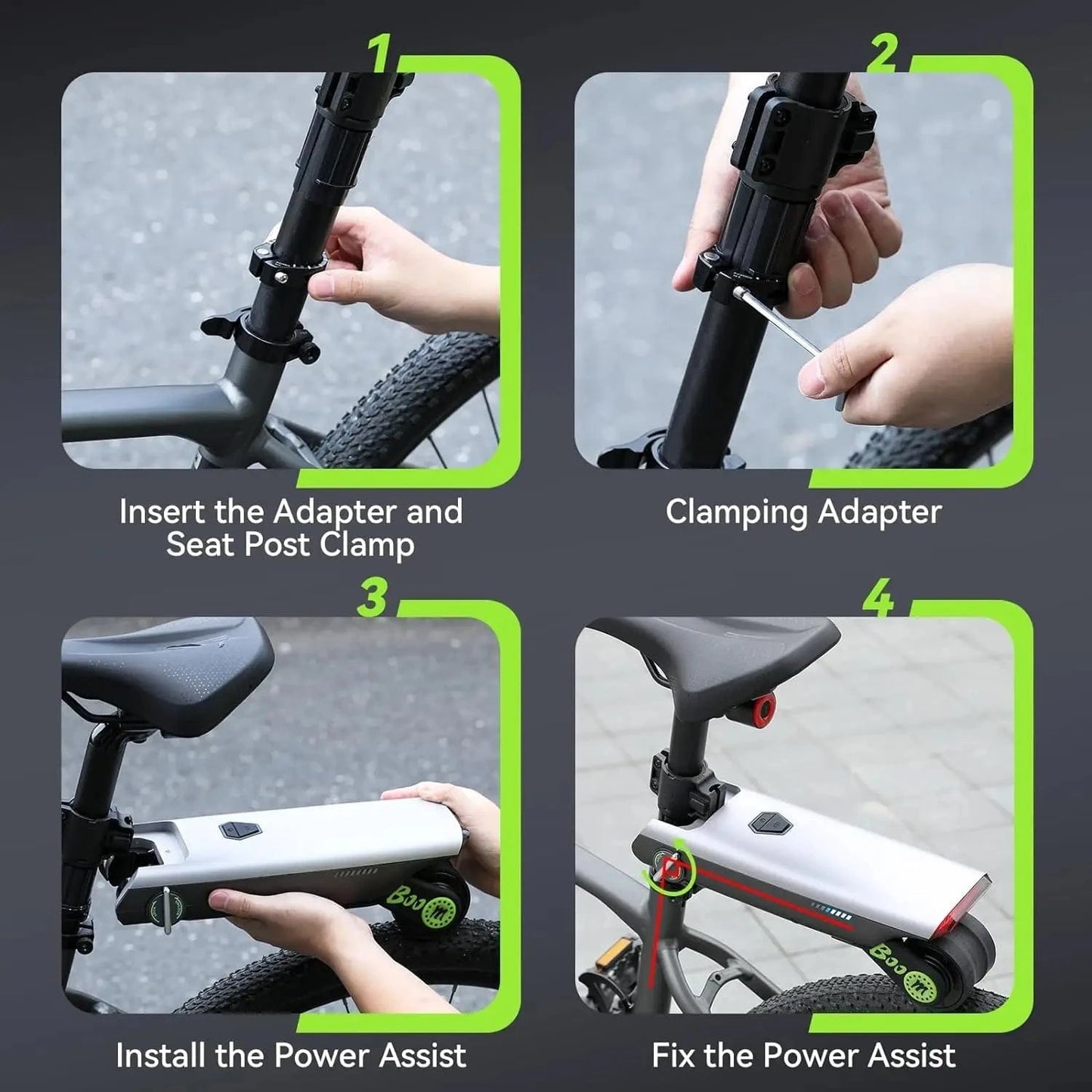 1

Insert the Adapter and Seat Post Clamp

2

Clamping Adapter

3

Boo

Install the Power Assist

4

Boo

Fix the Power Assist