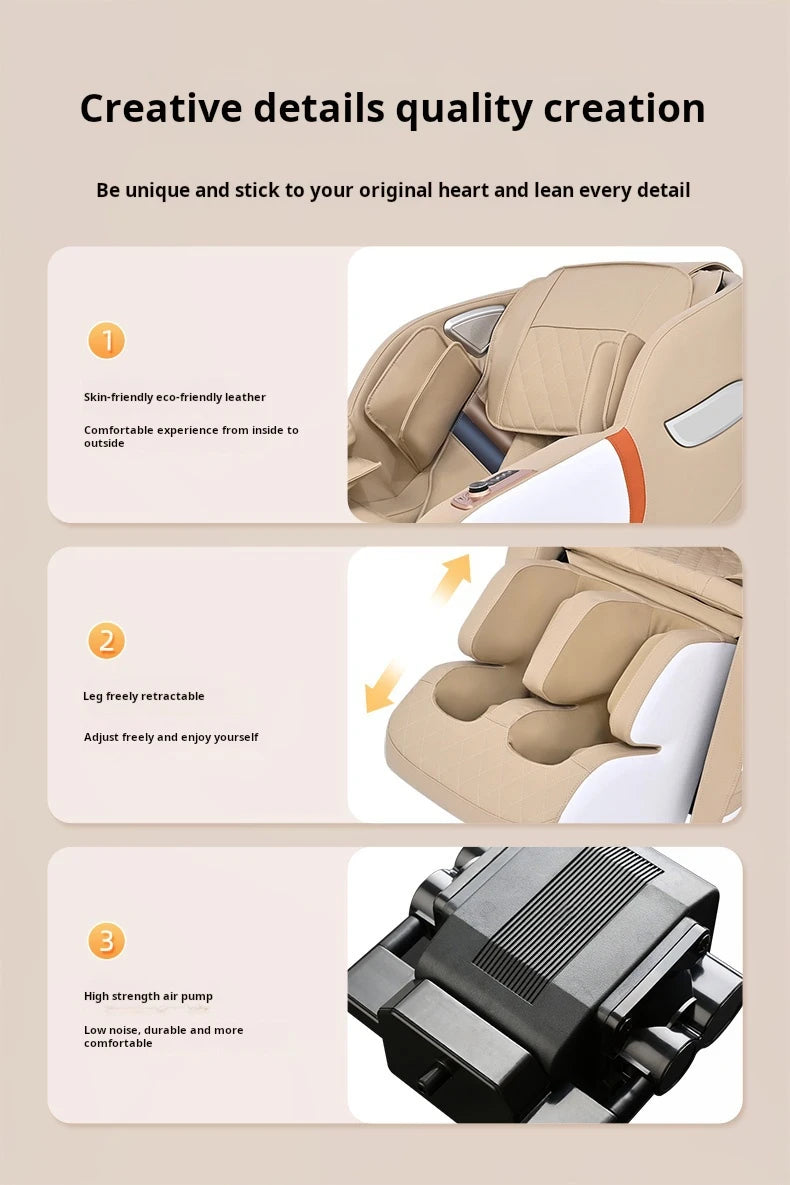 Creative details quality creation

Be unique and stick to your original heart and lean every detail

1

Skin-friendly eco-friendly leather

Comfortable experience from inside to outside

2

Leg freely retractable

Adjust freely and enjoy yourself

3

High strength air pump

Low noise, durable and more comfortable