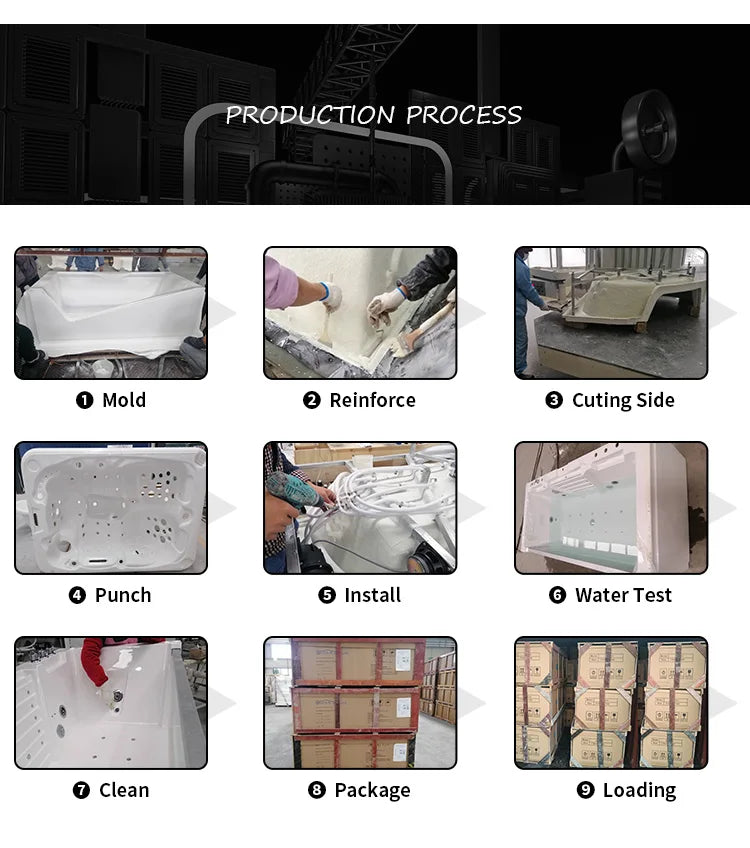 PRODUCTION PROCESS

❶ Mold

❷ Reinforce

❸ Cuting Side

❹ Punch

❺ Install

❻ Water Test

❼ Clean

❽ Package

❾ Loading