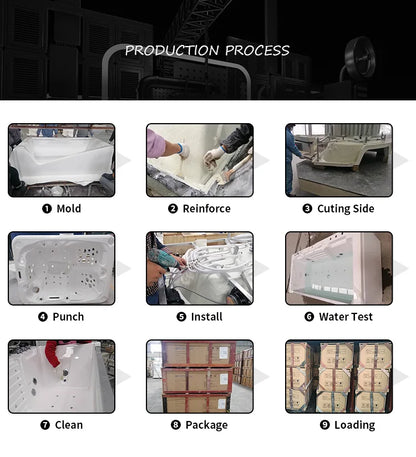 PRODUCTION PROCESS

❶ Mold

❷ Reinforce

❸ Cuting Side

❹ Punch

❺ Install

❻ Water Test

❼ Clean

❽ Package

❾ Loading