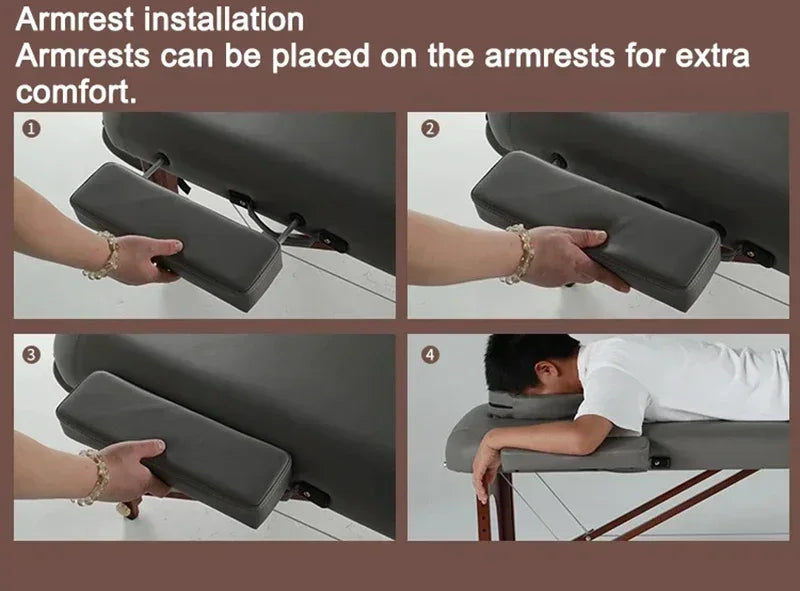 Armrest installation
Armrests can be placed on the armrests for extra comfort.

1

2

3

4